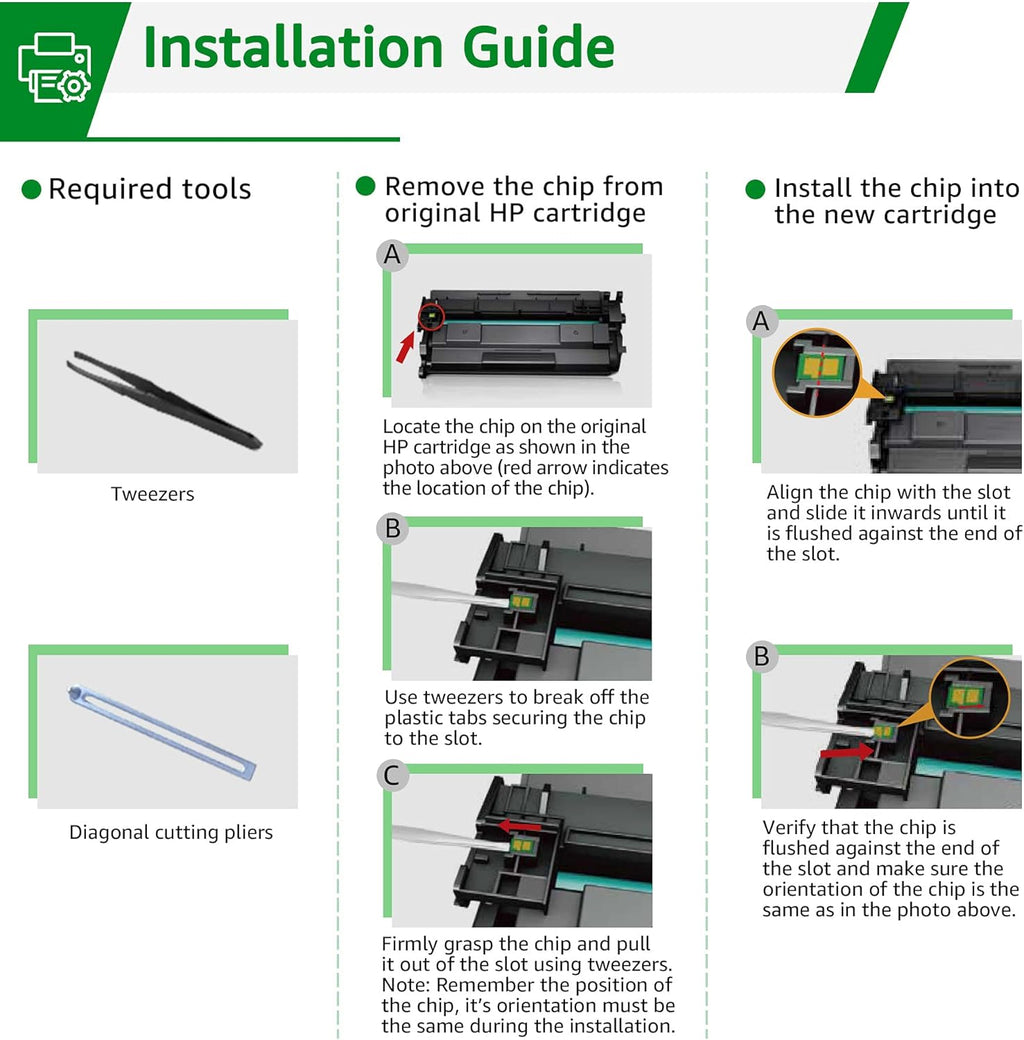 Installation Guide

Required tools

Tweezers

Diagonal cutting pliers

Remove the chip from original HP cartridge

A

Locate the chip on the original HP cartridge as shown in the photo above (red arrow indicates the location of the chip).

B

Use tweezers to break off the plastic tabs securing the chip to the slot.

C

Firmly grasp the chip and pull it out of the slot using tweezers. Note: Remember the position of the chip, it's orientation must be the same during the installation.

Install the chip into the new cartridge

A

Align the chip with the slot and slide it inwards until it is flushed against the end of the slot.

B

Verify that the chip is flushed against the end of the slot and make sure the orientation of the chip is the same as in the photo above.