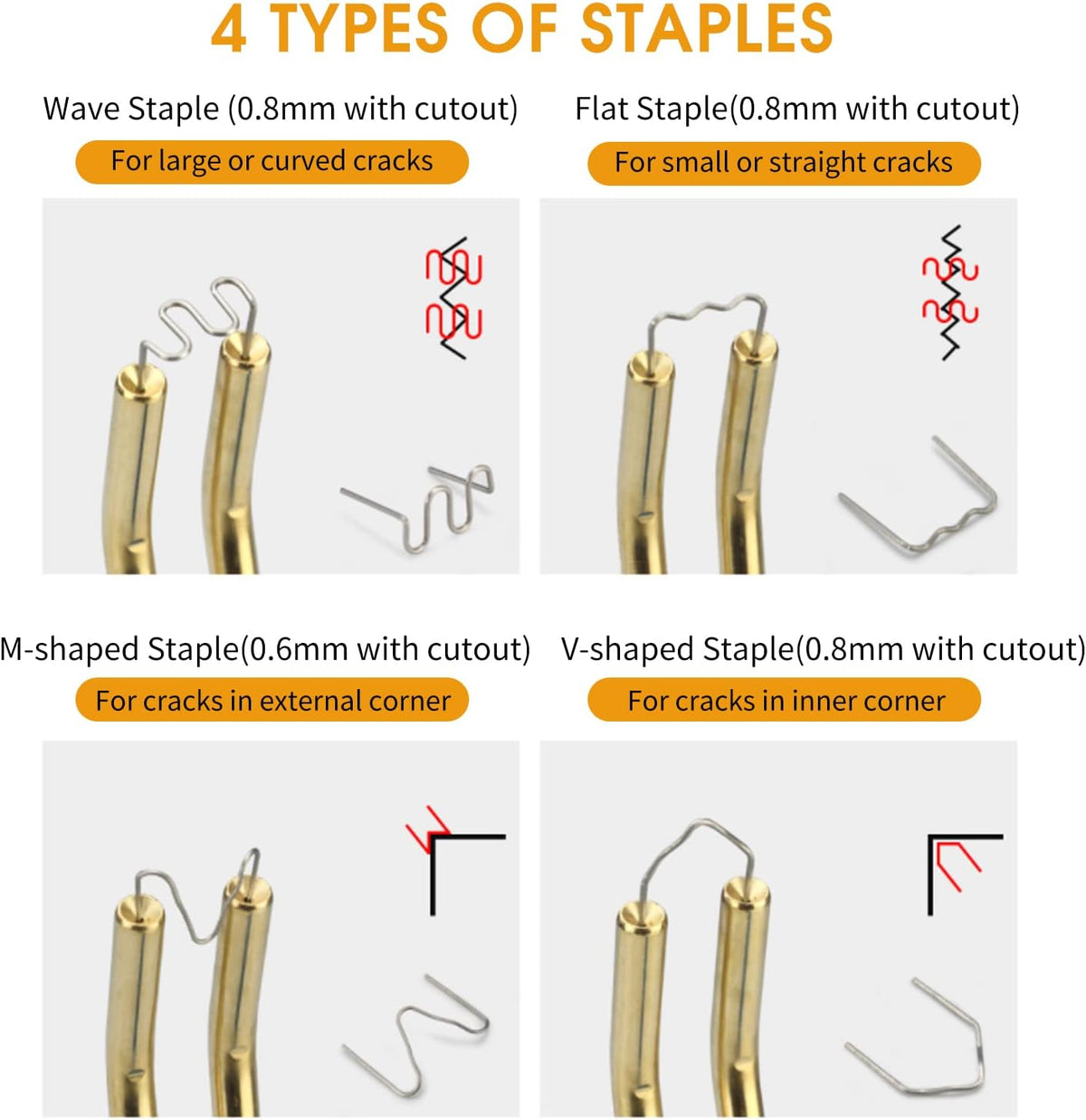 4 TYPES OF STAPLES

Wave Staple (0.8mm with cutout)

For large or curved cracks

Flat Staple(0.8mm with cutout)

For small or straight cracks

M-shaped Staple(0.6mm with cutout)

For cracks in external corner

V-shaped Staple(0.8mm with cutout)

For cracks in inner corner