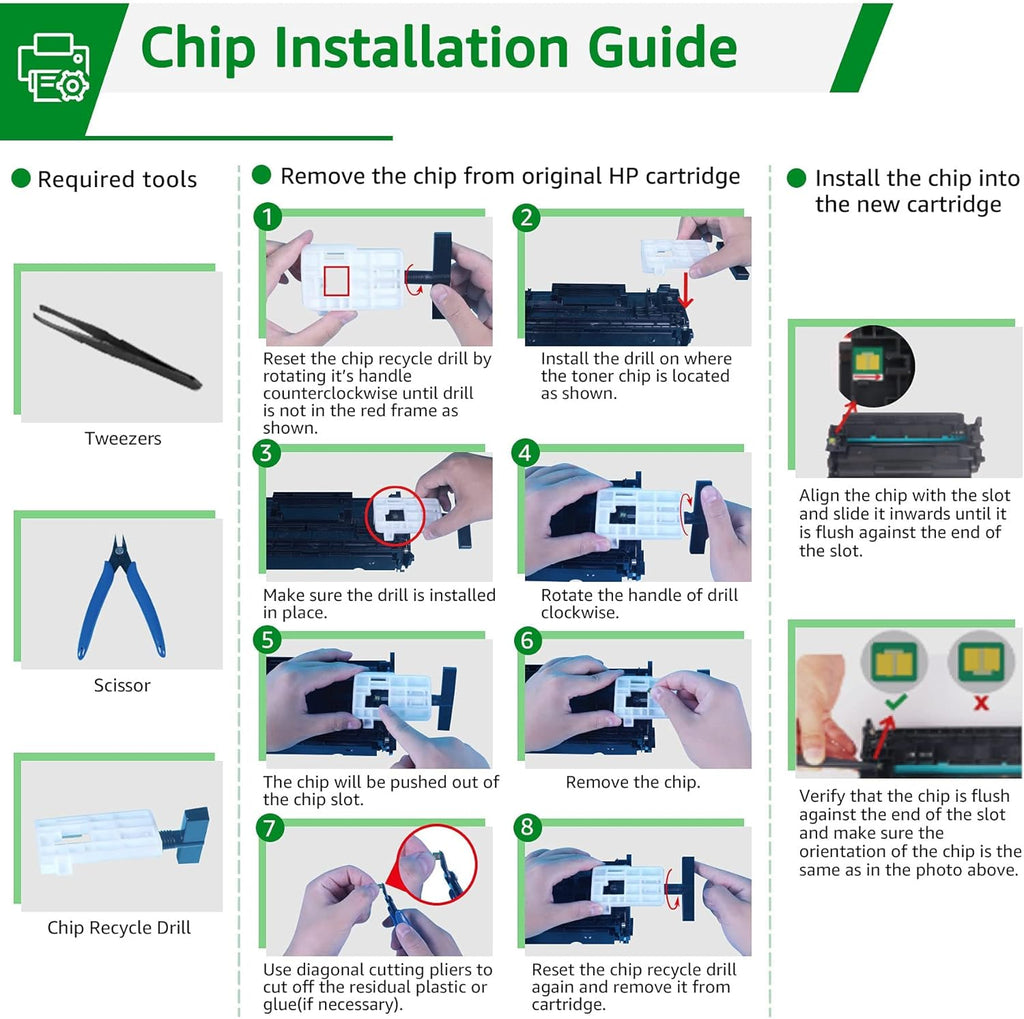 Chip Installation Guide

Required tools

Tweezers

Scissor

Chip Recycle Drill

Remove the chip from original HP cartridge

1
Reset the chip recycle drill by rotating it's handle counterclockwise until drill is not in the red frame as shown.

2
Install the drill on where the toner chip is located as shown.

3
Make sure the drill is installed in place.

4
Rotate the handle of drill clockwise.

5
The chip will be pushed out of the chip slot.

6
Remove the chip.

7
Use diagonal cutting pliers to cut off the residual plastic or glue(if necessary).

8
Reset the chip recycle drill again and remove it from cartridge.

Install the chip into the new cartridge

Align the chip with the slot and slide it inwards until it is flush against the end of the slot.

Verify that the chip is flush against the end of the slot and make sure the orientation of the chip is the same as in the photo above.