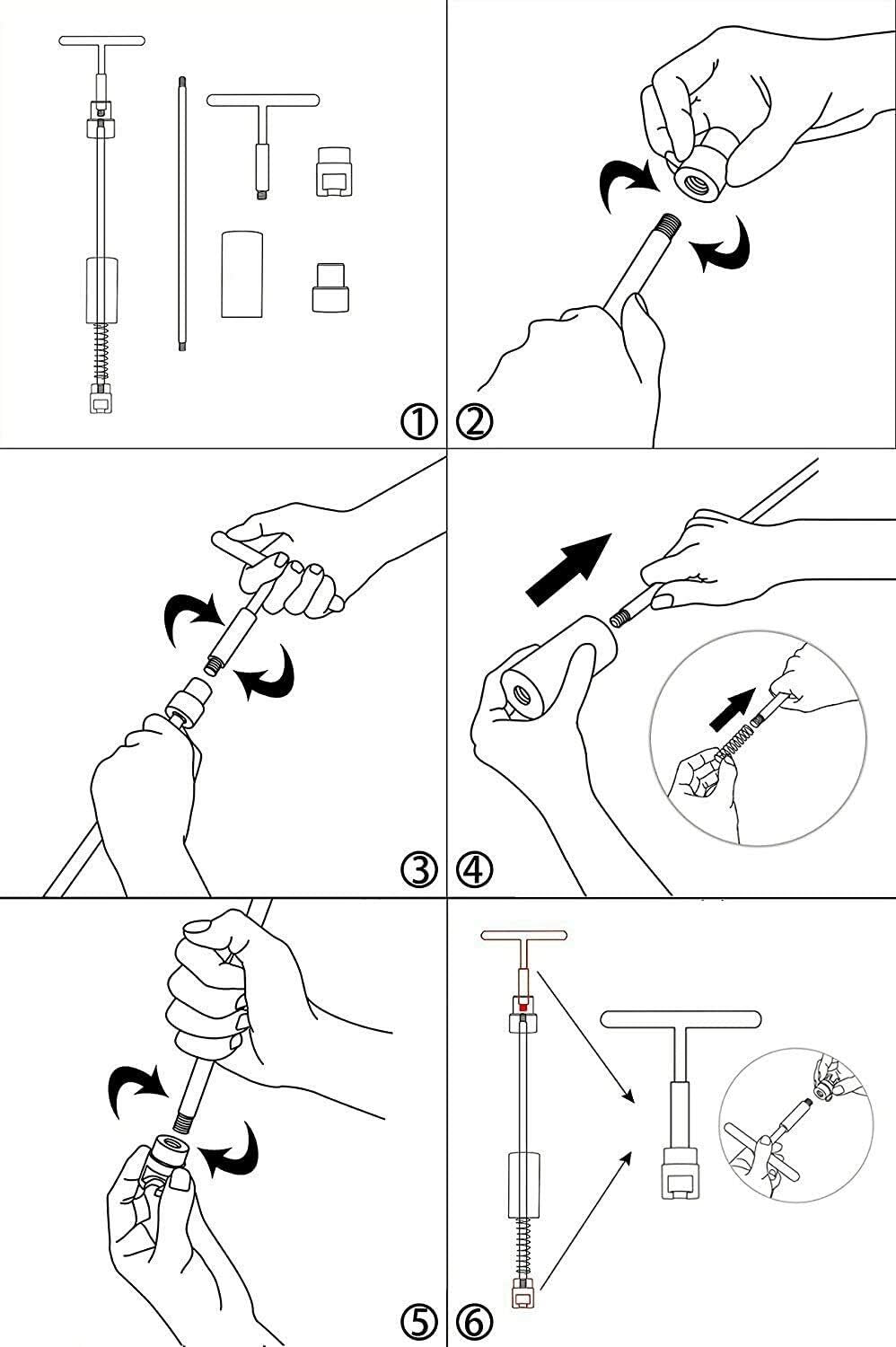 ①
②
③
④
⑤
⑥